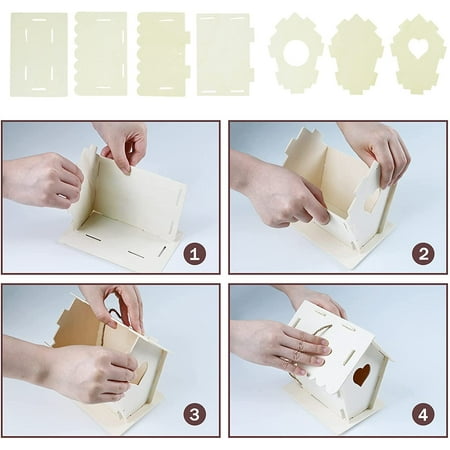 1

2

3

4