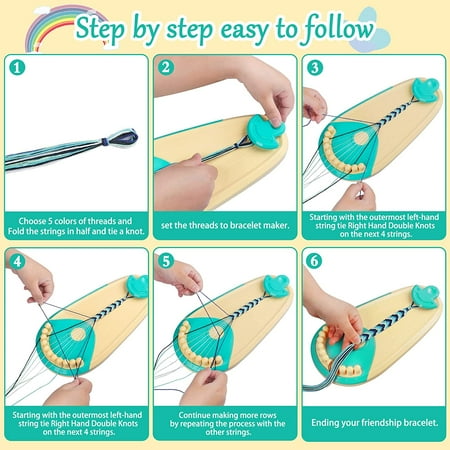 Step by step easy to follow

1
Choose 5 colors of threads and Fold the strings in half and tie a knot.

2
set the threads to bracelet maker.

3
Starting with the outermost left-hand string tie Right Hand Double Knots on the next 4 strings.

4
Starting with the outermost left-hand string tie Right Hand Double Knots on the next 4 strings.

5
Continue making more rows by repeating the process with the other strings.

6
Ending your friendship bracelet.