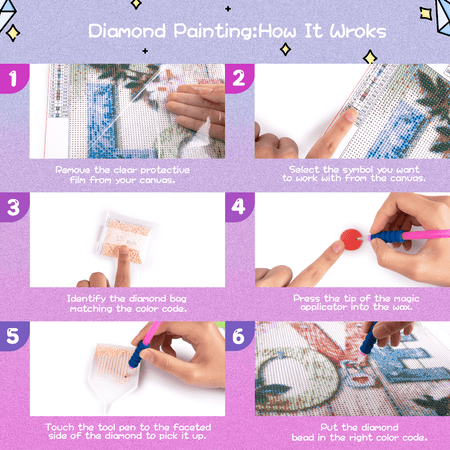 Diamond Painting:How It Wroks

1

Remove the clear protective film from your canvas.

2

Select the symbol you want to work with from the canvas.

3

Identify the diamond bag matching the color code.

4

Press the tip of the magic applicator into the wax.

5

Touch the tool pen to the faceted side of the diamond to pick it up.

6

Put the diamond bead in the right color code.