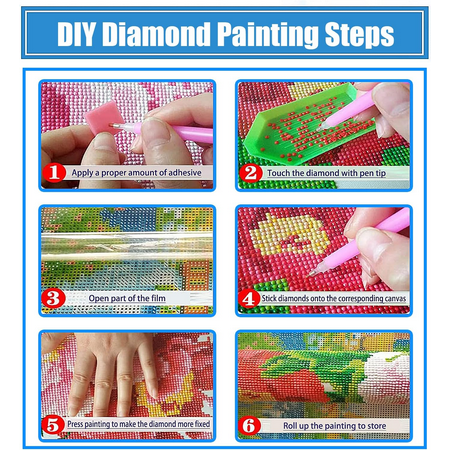 DIY Diamond Painting Steps

1 Apply a proper amount of adhesive

2 Touch the diamond with pen tip

3 Open part of the film

4 Stick diamonds onto the corresponding canvas

5 Press painting to make the diamond more fixed

6 Roll up the painting to store