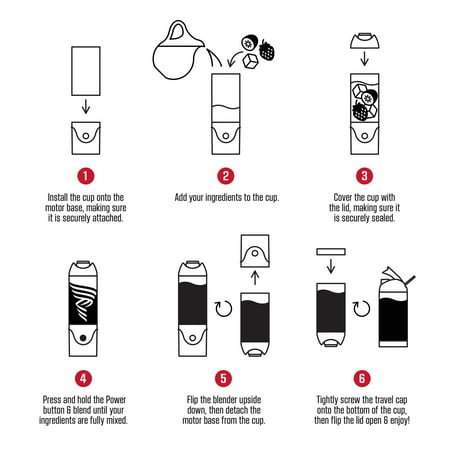 1

Install the cup onto the motor base, making sure it is securely attached.

2

Add your ingredients to the cup.

3

Cover the cup with the lid, making sure it is securely sealed.

4

Press and hold the Power button & blend until your ingredients are fully mixed.

5

Flip the blender upside down, then detach the motor base from the cup.

6

Tightly screw the travel cap onto the bottom of the cup, then flip the lid open & enjoy!