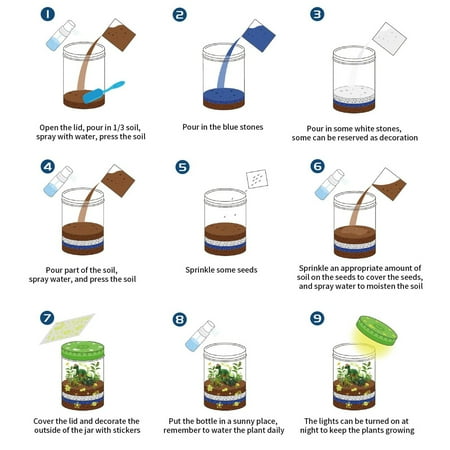 1

Open the lid, pour in 1/3 soil, spray with water, press the soil

2

Pour in the blue stones

3

Pour in some white stones, some can be reserved as decoration

4

Pour part of the soil, spray water, and press the soil

5

Sprinkle some seeds

6

Sprinkle an appropriate amount of soil on the seeds to cover the seeds, and spray water to moisten the soil

7

Cover the lid and decorate the outside of the jar with stickers

8

Put the bottle in a sunny place, remember to water the plant daily

9

The lights can be turned on at night to keep the plants growing