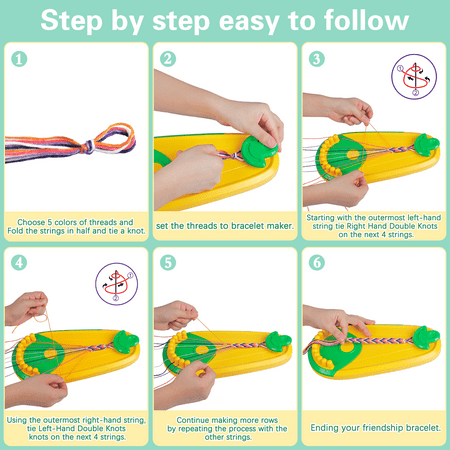 Step by step easy to follow

1

Choose 5 colors of threads and Fold the strings in half and tie a knot.

2

set the threads to bracelet maker.

3

①
②

Starting with the outermost left-hand string tie Right Hand Double Knots on the next 4 strings.

4

①
②

Using the outermost right-hand string, tie Left-Hand Double Knots knots on the next 4 strings.

5

Continue making more rows by repeating the process with the other strings.

6

Ending your friendship bracelet.