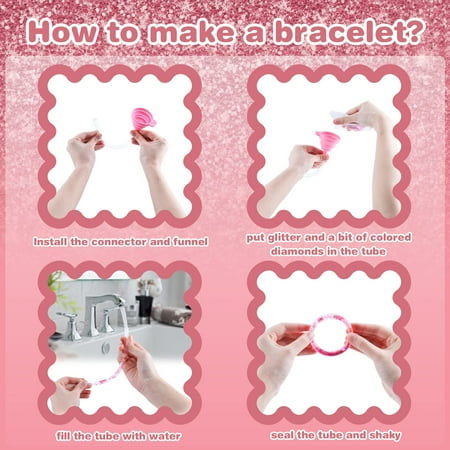 How to make a bracelet?

Install the connector and funnel

put glitter and a bit of colored diamonds in the tube

fill the tube with water

seal the tube and shaky