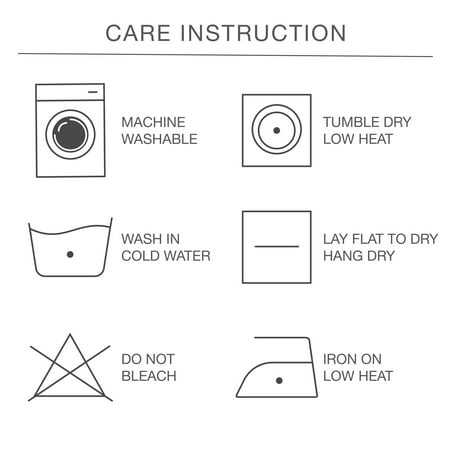 CARE INSTRUCTION

MACHINE WASHABLE

TUMBLE DRY LOW HEAT

WASH IN COLD WATER

LAY FLAT TO DRY HANG DRY

DO NOT BLEACH

IRON ON LOW HEAT