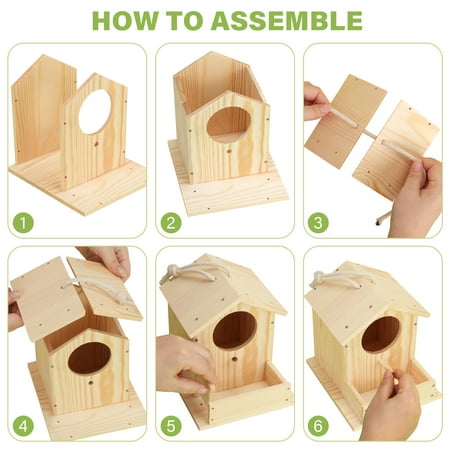 HOW TO ASSEMBLE

1

2

3

4

5

6