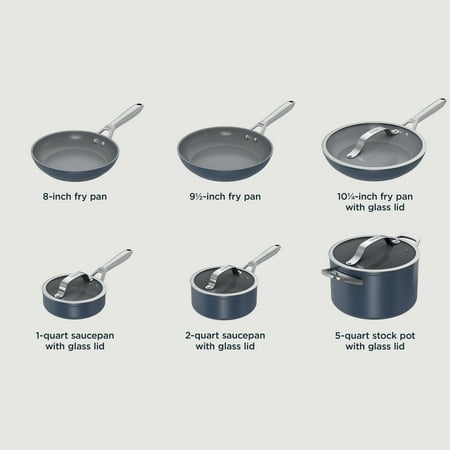 8-inch fry pan

9½-inch fry pan

10¼-inch fry pan with glass lid

1-quart saucepan with glass lid

2-quart saucepan with glass lid

5-quart stock pot with glass lid