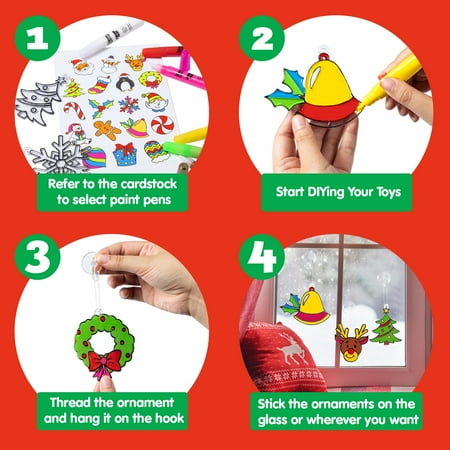 1
Refer to the cardstock to select paint pens

2
Start DIYing Your Toys

3
Thread the ornament and hang it on the hook

4
Stick the ornaments on the glass or wherever you want