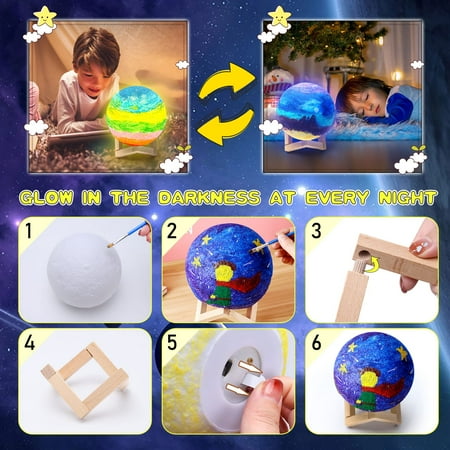 GLOW IN THE DARKNESS AT EVERY NIGHT

1

2

3

4

5

6