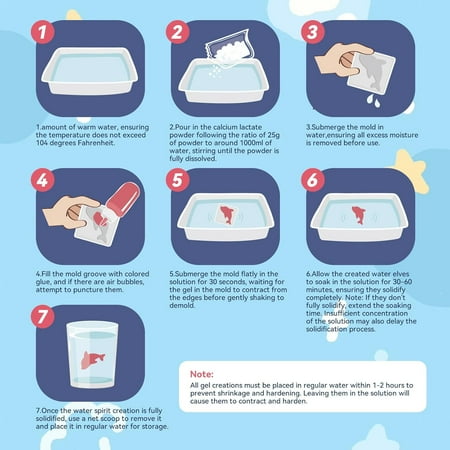 1

1.amount of warm water, ensuring the temperature does not exceed 104 degrees Fahrenheit.

2

2.Pour in the calcium lactate powder following the ratio of 25g of powder to around 1000ml of water, stirring until the powder is fully dissolved.

3

3.Submerge the mold in water,ensuring all excess moisture is removed before use.

4

4.Fill the mold groove with colored glue, and if there are air bubbles, attempt to puncture them.

5

5.Submerge the mold flatly in the solution for 30 seconds, waiting for the gel in the mold to contract from the edges before gently shaking to demold.

6

6.Allow the created water elves to soak in the solution for 30-60 minutes, ensuring they solidify completely. Note: If they don't fully solidify, extend the soaking time. Insufficient concentration of the solution may also delay the solidification process.

7

7.Once the water spirit creation is fully solidified, use a net scoop to remove it and place it in regular water for storage.

Note:
All gel creations must be placed in regular water within 1-2 hours to prevent shrinkage and hardening. Leaving them in the solution will cause them to contract and harden.