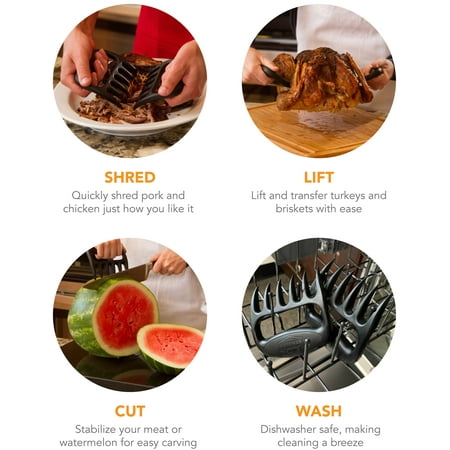 SHRED
Quickly shred pork and chicken just how you like it

LIFT
Lift and transfer turkeys and briskets with ease

CUT
Stabilize your meat or watermelon for easy carving

WASH
Dishwasher safe, making cleaning a breeze