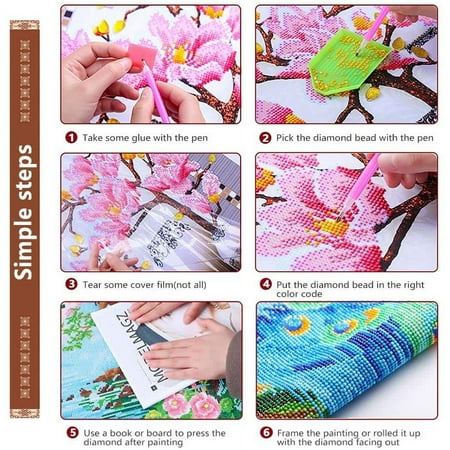 Simple steps

1 Take some glue with the pen

2 Pick the diamond bead with the pen

3 Tear some cover film(not all)

4 Put the diamond bead in the right color code

MODE MAGZ

5 Use a book or board to press the diamond after painting

6 Frame the painting or rolled it up with the diamond facing out