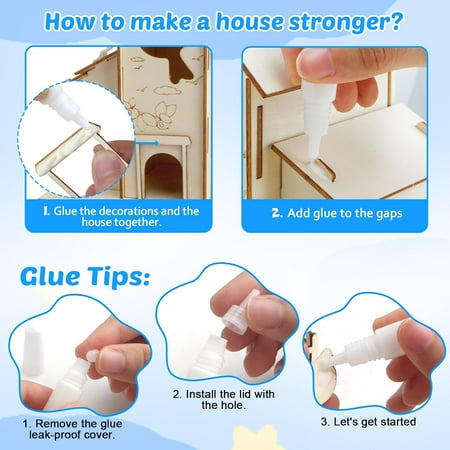 How to make a house stronger?

1. Glue the decorations and the house together.

2. Add glue to the gaps

Glue Tips:

1. Remove the glue leak-proof cover.

2. Install the lid with the hole.

3. Let's get started