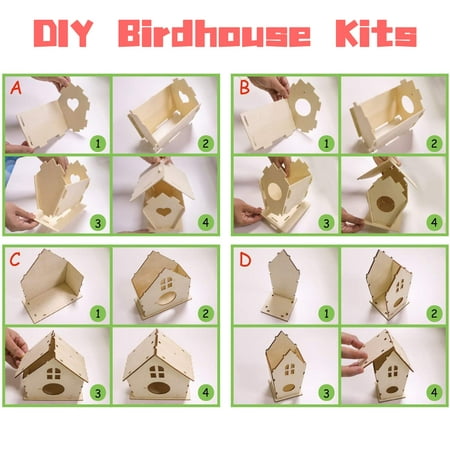 DIY Birdhouse Kits

A
1
2
3
4

B
1
2
3
4

C
1
2
3
4

D
1
2
3
4