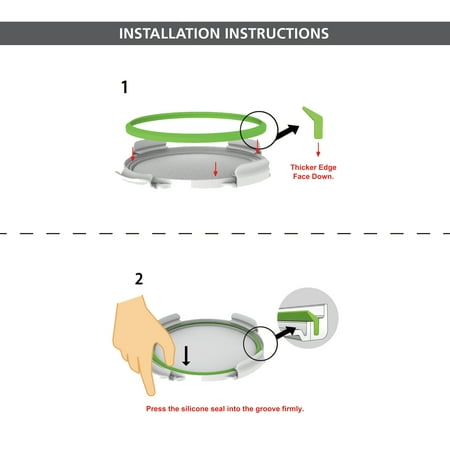 INSTALLATION INSTRUCTIONS

1

Thicker Edge Face Down.

2

Press the silicone seal into the groove firmly.