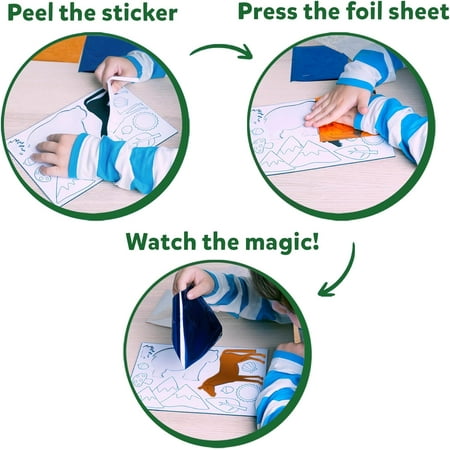 Peel the sticker

Press the foil sheet

Watch the magic!