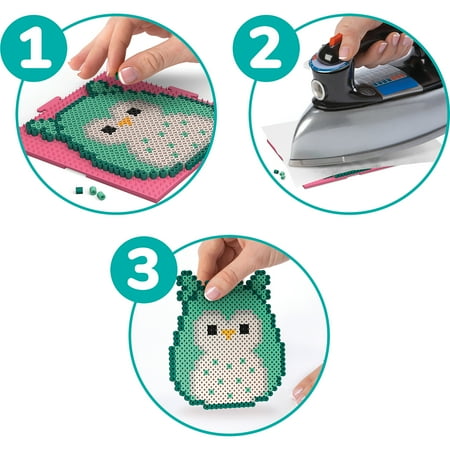 1

2

3