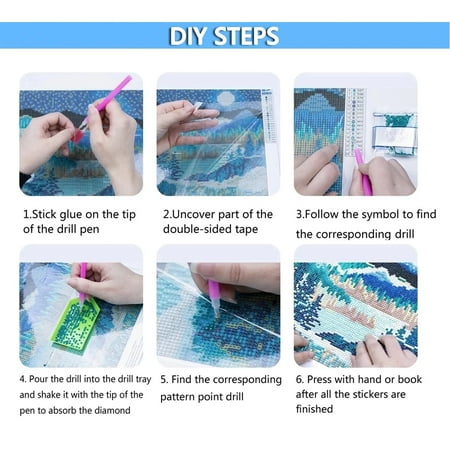 DIY STEPS

1.Stick glue on the tip of the drill pen

2.Uncover part of the double-sided tape

3.Follow the symbol to find the corresponding drill

4. Pour the drill into the drill tray and shake it with the tip of the pen to absorb the diamond

5. Find the corresponding pattern point drill

6. Press with hand or book after all the stickers are finished