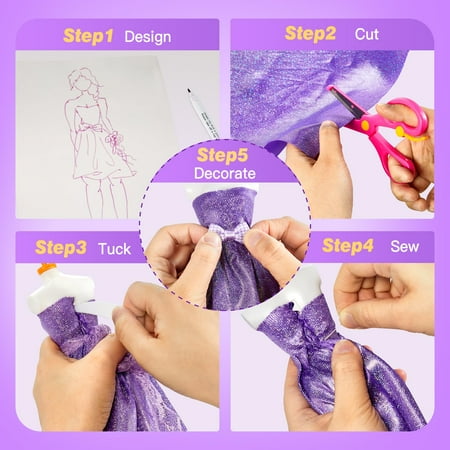 Step1 Design

Step2 Cut

Step5 Decorate

Step3 Tuck

Step4 Sew