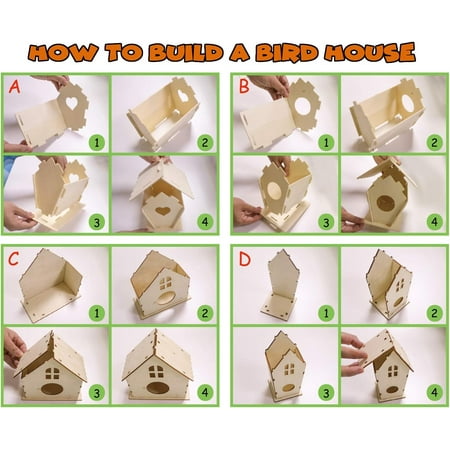 HOW TO BUILD A BIRD HOUSE

A
1
2
3
4

B
1
2
3
4

C
1
2
3
4

D
1
2
3
4