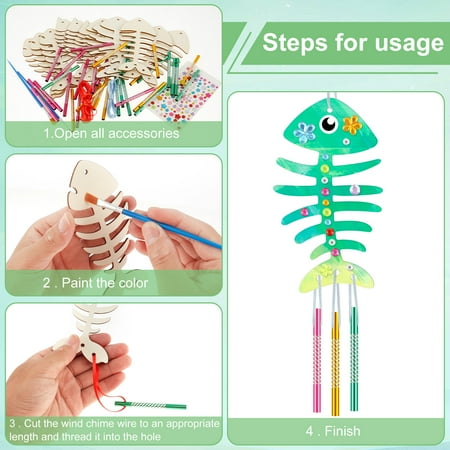 Steps for usage

1.Open all accessories

2 . Paint the color

3 . Cut the wind chime wire to an appropriate length and thread it into the hole

4 . Finish