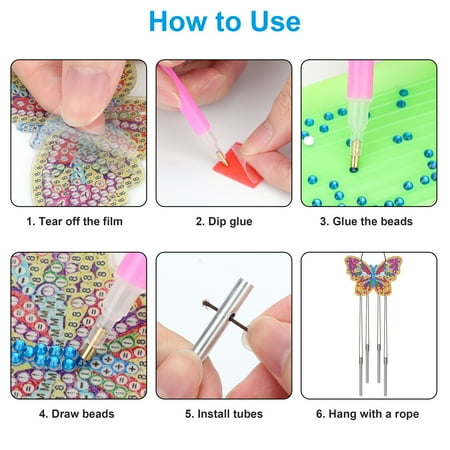 How to Use

1. Tear off the film

2. Dip glue

3. Glue the beads

4. Draw beads

5. Install tubes

6. Hang with a rope