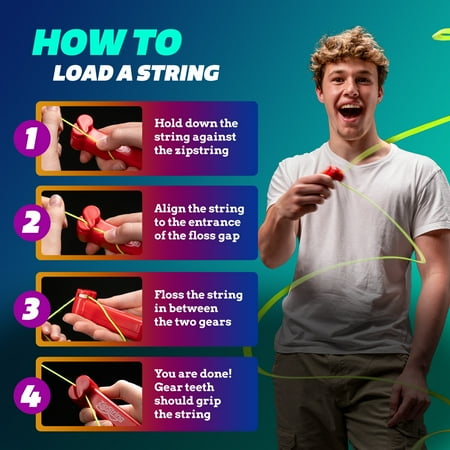 HOW TO
LOAD A STRING

1
Hold down the string against the zipstring

2
Align the string to the entrance of the floss gap

3
Floss the string in between the two gears

4
You are done! Gear teeth should grip the string