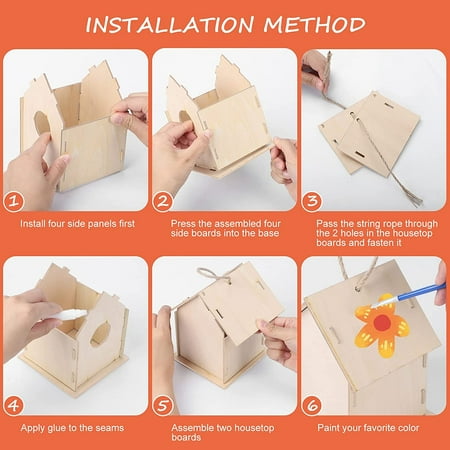 INSTALLATION METHOD

1

Install four side panels first

2

Press the assembled four side boards into the base

3

Pass the string rope through the 2 holes in the housetop boards and fasten it

4

Apply glue to the seams

5

Assemble two housetop boards

6

Paint your favorite color