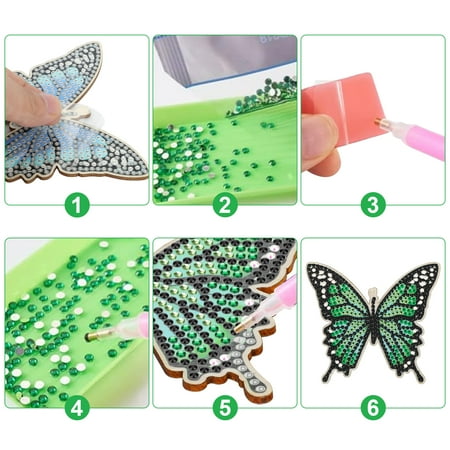 1

2

3

4

5

6