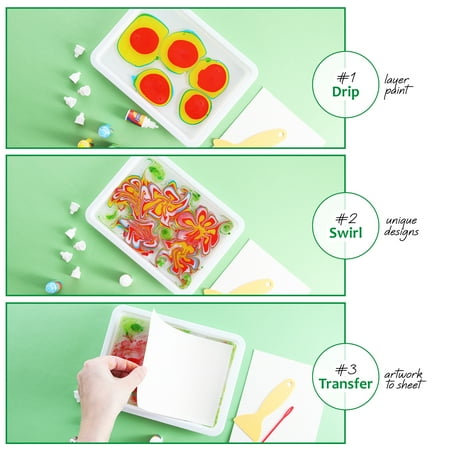 #1
Drip

layer paint

#2
Swirl

unique designs

#3
Transfer

artwork to sheet