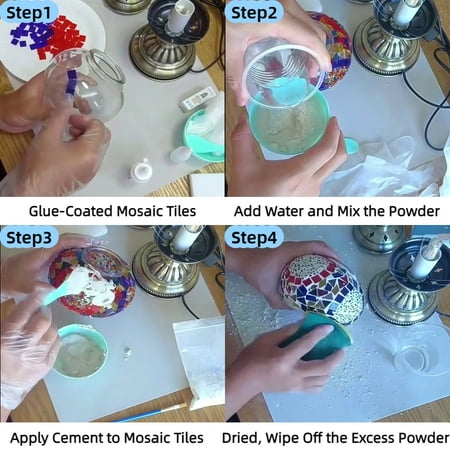 Step1

Glue-Coated Mosaic Tiles

Step2

Add Water and Mix the Powder

Step3

Apply Cement to Mosaic Tiles

Step4

Dried, Wipe Off the Excess Powder