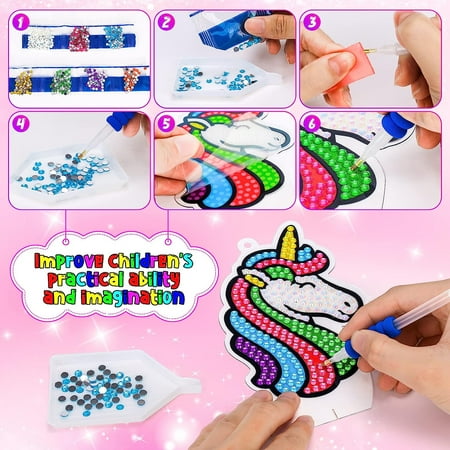 1

2

3

4

5

6

Improve Children's practical ability and imagination